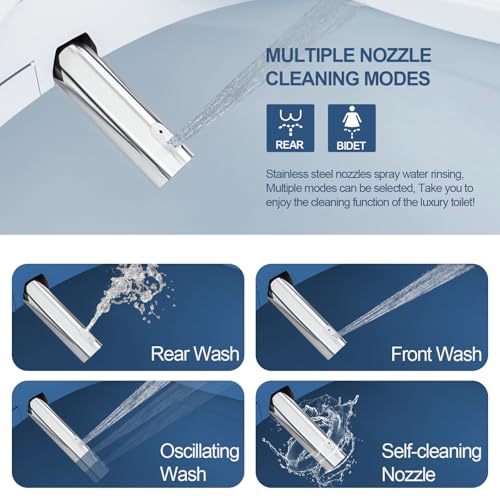 MULTIPLE NOZZLE CLEANING MODES

REAR

BIDET

Stainless steel nozzles spray water rinsing, Multiple modes can be selected, Take you to enjoy the cleaning function of the luxury toilet!

Rear Wash

Front Wash

Oscillating Wash

Self-cleaning Nozzle