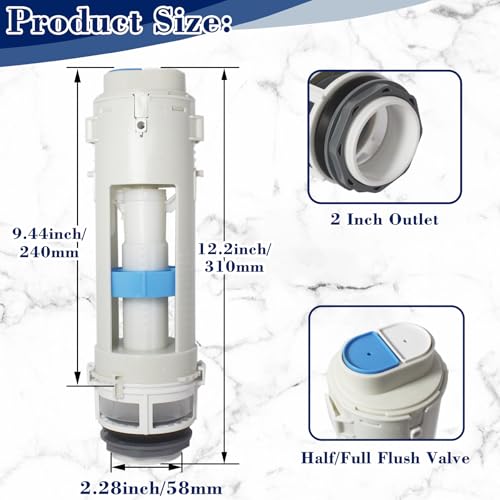 Product Size:

9.44inch/
240mm

12.2inch/
310mm

2.28inch/58mm

2 Inch Outlet

Half/Full Flush Valve